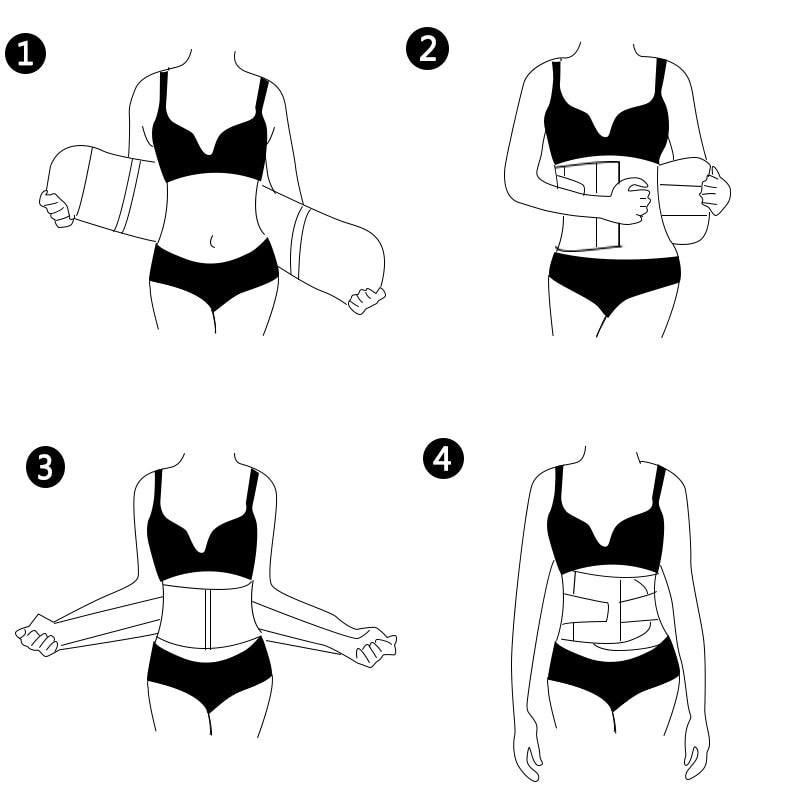 1

2

3

4